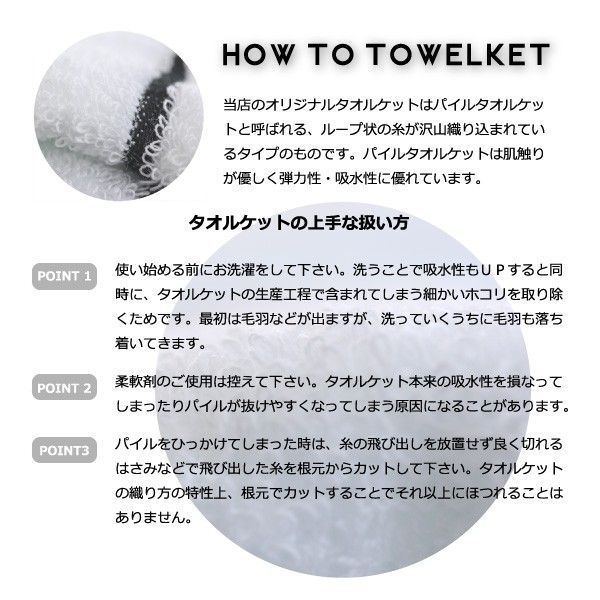 HOW TO TOWELKET

当店のオリジナルタオルケットはパイルタオルケットと呼ばれる、ループ状の糸が沢山織り込まれているタイプのものです。パイルタオルケットは肌触りが優しく弾力性・吸水性に優れています。

タオルケットの上手な扱い方

POINT 1

使い始める前にお洗濯をして下さい。洗うことで吸水性もＵＰすると同時に、タオルケットの生産工程で含まれてしまう細かいホコリを取り除くためです。最初は毛羽などが出ますが、洗っていくうちに毛羽も落ち着いてきます。

POINT 2

柔軟剤のご使用は控えて下さい。タオルケット本来の吸水性を損なってしまったりパイルが抜けやすくなってしまう原因になることがあります。

POINT3

パイルをひっかけてしまった時は、糸の飛び出しを放置せず良く切れるはさみなどで飛び出した糸を根元からカットして下さい。タオルケットの織り方の特性上、根元でカットすることでそれ以上にほつれることはありません。